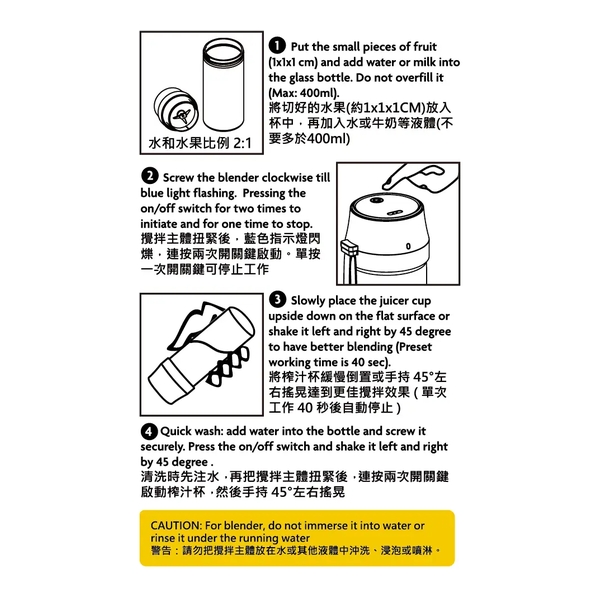 水和水果比例 2:1

1 Put the small pieces of fruit (1x1x1 cm) and add water or milk into the glass bottle. Do not overfill it (Max: 400ml).
將切好的水果(約1x1x1CM)放入杯中，再加入水或牛奶等液體(不要多於400ml)

2 Screw the blender clockwise till blue light flashing. Pressing the on/off switch for two times to initiate and for one time to stop.
攪拌主體扭緊後，藍色指示燈閃爍，連按兩次開關鍵啟動。單按一次開關鍵可停止工作

3 Slowly place the juicer cup upside down on the flat surface or shake it left and right by 45 degree to have better blending (Preset working time is 40 sec).
將榨汁杯緩慢倒置或手持 45°左右搖晃達到更佳攪拌效果 ( 單次工作 40 秒後自動停止 )

4 Quick wash: add water into the bottle and screw it securely. Press the on/off switch and shake it left and right by 45 degree .
清洗時先注水，再把攪拌主體扭緊後，連按兩次開關鍵啟動榨汁杯，然後手持 45°左右搖晃

CAUTION: For blender, do not immerse it into water or rinse it under the running water
警告：請勿把攪拌主體放在水或其他液體中沖洗、浸泡或噴淋。